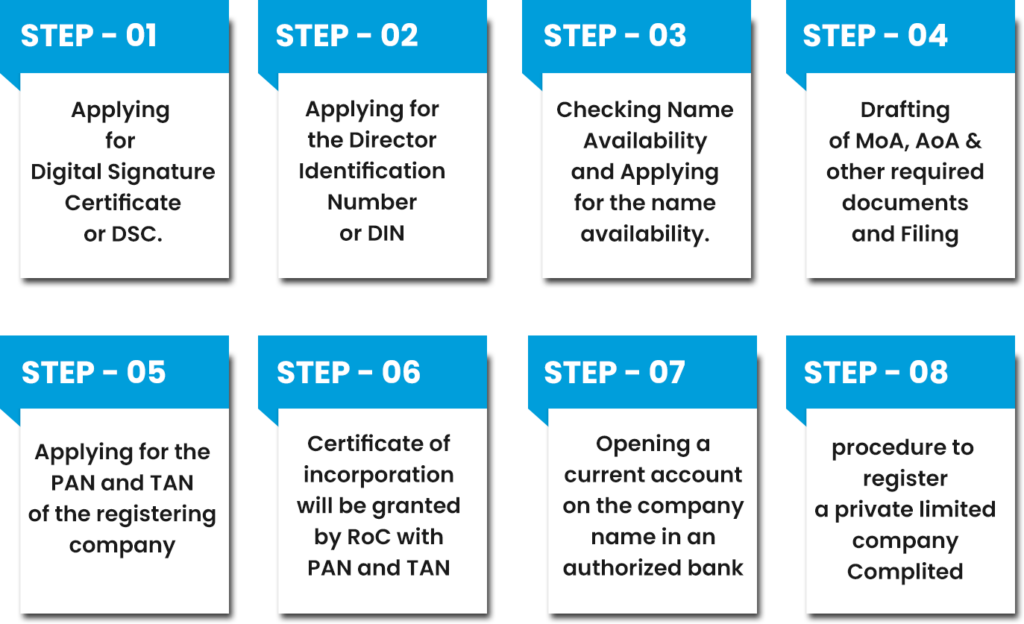 STEP - 01

Applying for Digital Signature Certificate or DSC.

STEP - 02

Applying for the Director Identification Number or DIN

STEP - 03

Checking Name Availability and Applying for the name availability.

STEP - 04

Drafting of MoA, AoA & other required documents and Filing

STEP - 05

Applying for the PAN and TAN of the registering company

STEP - 06

Certificate of incorporation will be granted by RoC with PAN and TAN

STEP - 07

Opening a current account on the company name in an authorized bank

STEP - 08

procedure to register a private limited company Complited